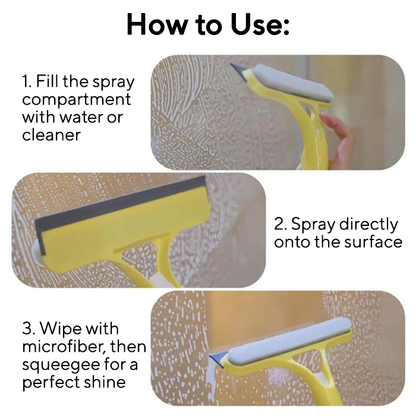 How to Use:

1. Fill the spray compartment with water or cleaner

2. Spray directly onto the surface

3. Wipe with microfiber, then squeegee for a perfect shine